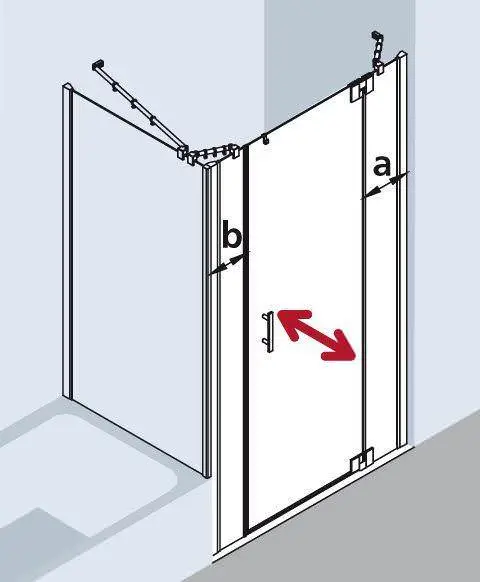 a
b